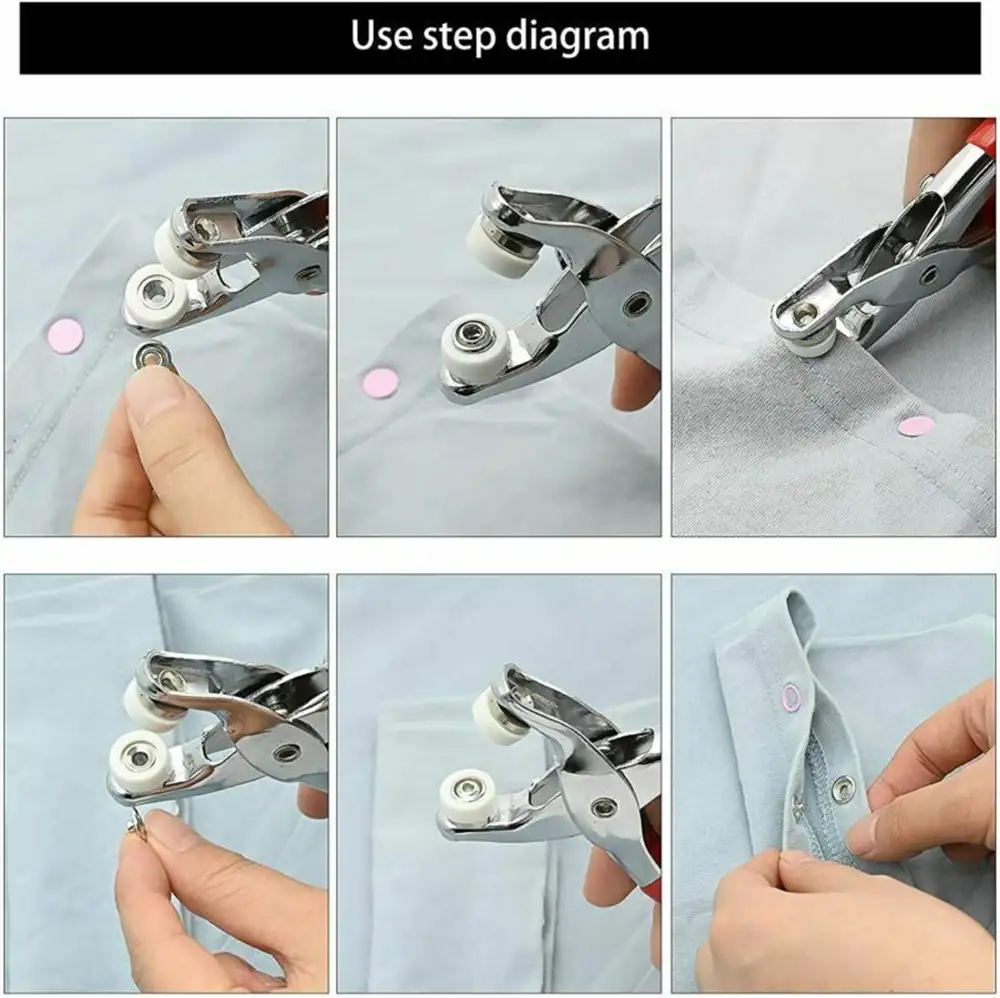 Use step diagram